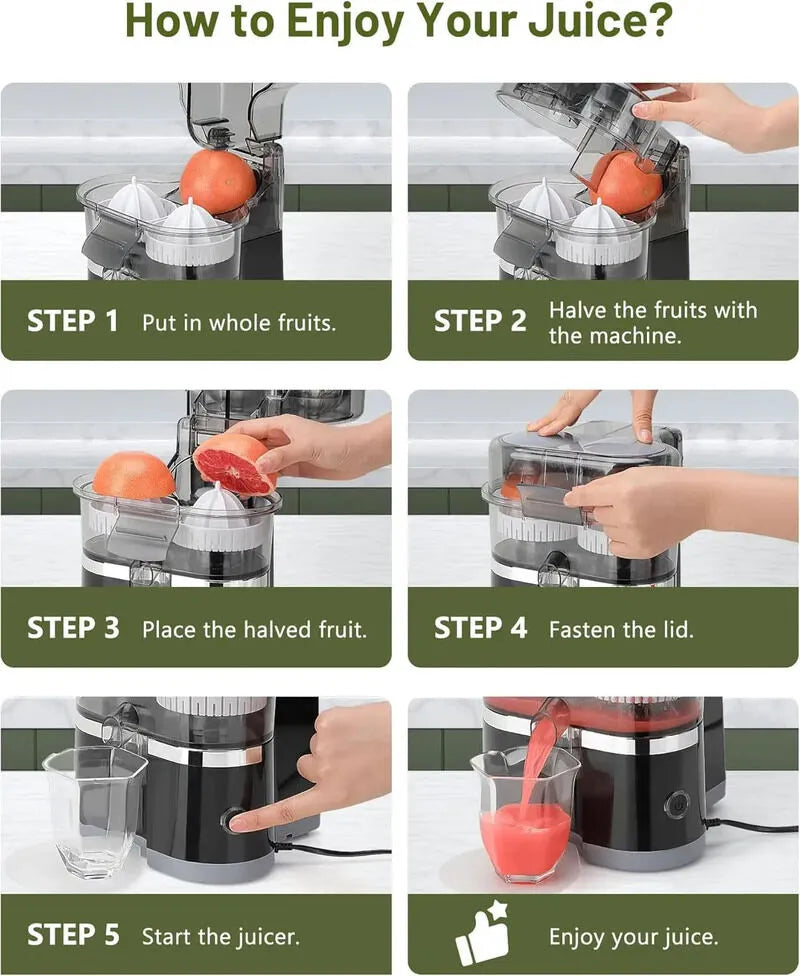 How to Enjoy Your Juice?

STEP 1 Put in whole fruits.

STEP 2 Halve the fruits with the machine.

STEP 3 Place the halved fruit.

STEP 4 Fasten the lid.

STEP 5 Start the juicer.

Enjoy your juice.