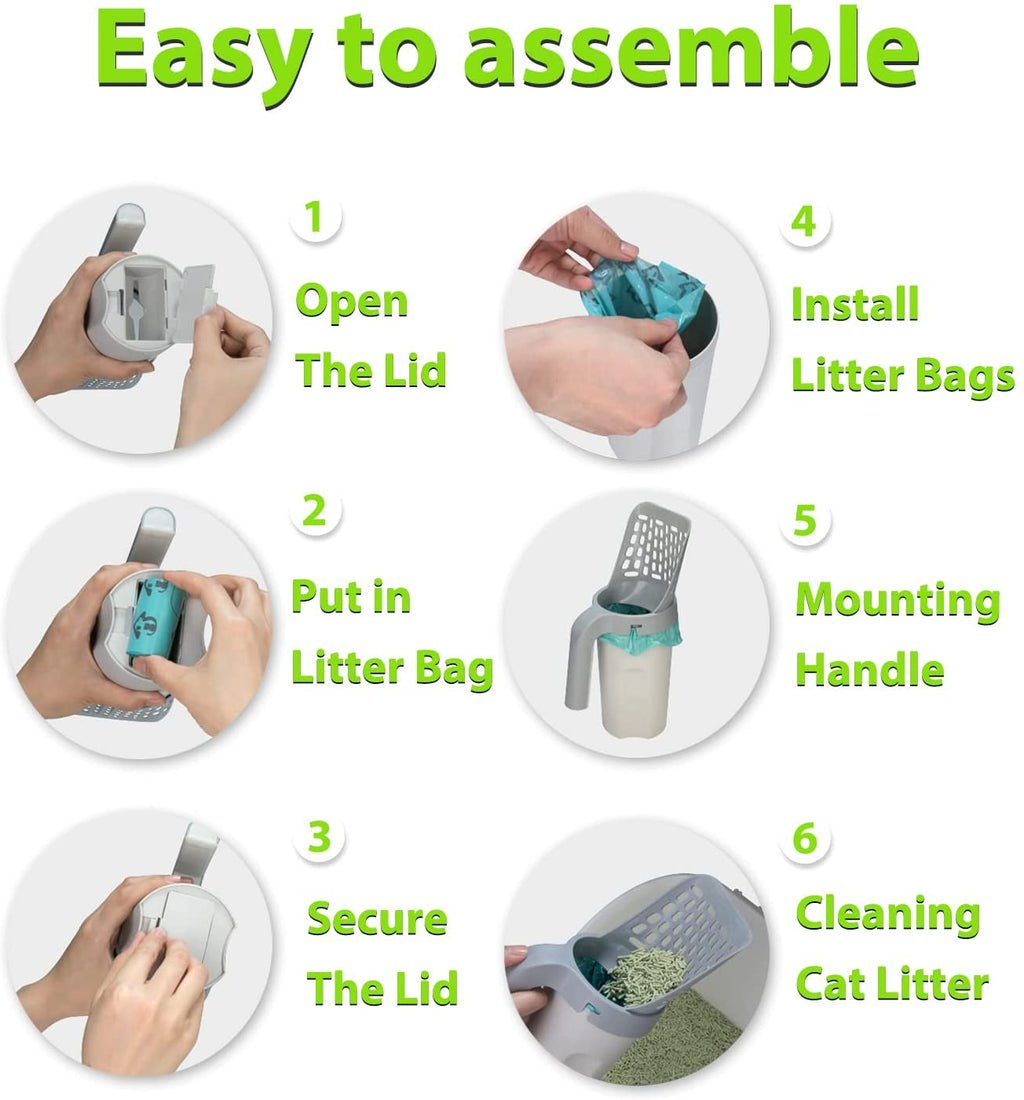 Easy to assemble

1
Open
The Lid

2
Put in
Litter Bag

3
Secure
The Lid

4
Install
Litter Bags

5
Mounting
Handle

6
Cleaning
Cat Litter