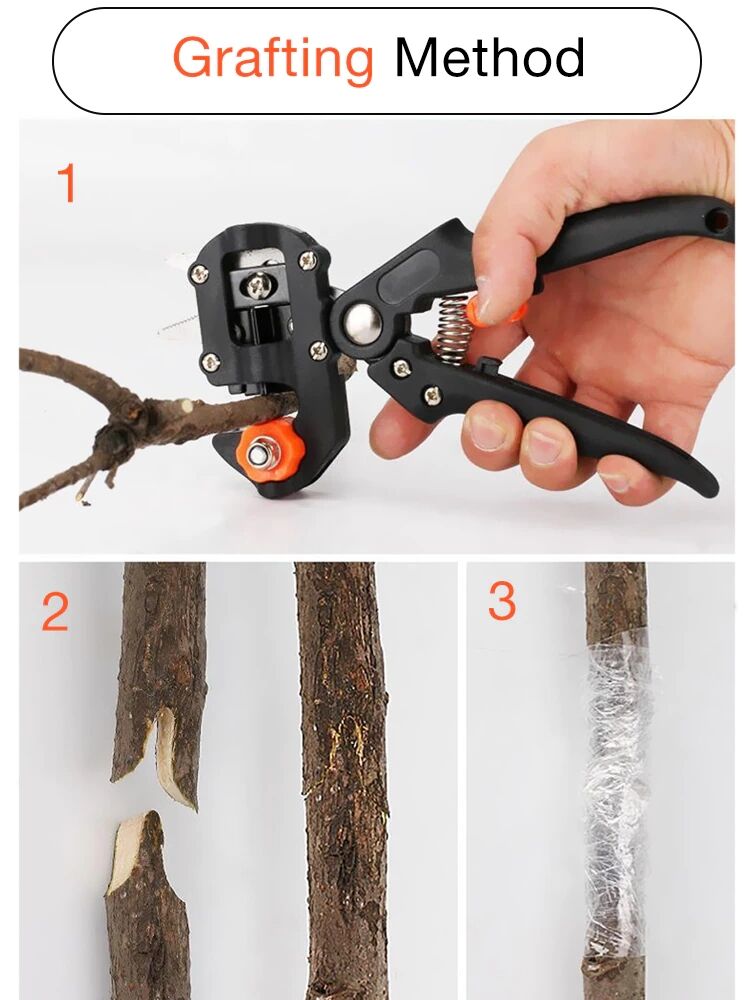 Grafting Method

1

2

3